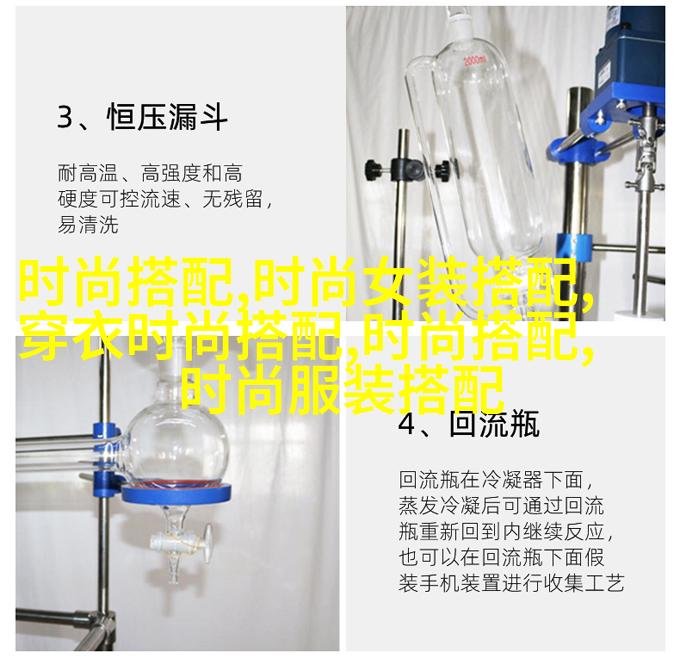 3、恒压漏斗

耐高温、高强度和高硬度可控流速、无残留，易清洗

2000ml

时尚搭配,时尚女装搭配,穿衣时尚搭配,时尚搭配,时尚服装搭配

4、回流瓶

回流瓶在冷凝器下面，蒸发冷凝后可通过回流瓶重新回到内继续反应，也可以在回流瓶下面假装手机装置进行收集工艺